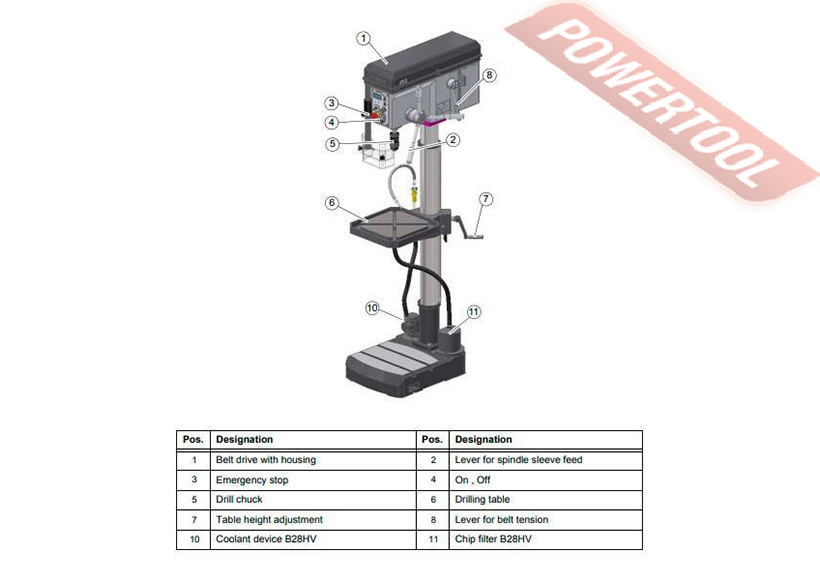 POWERTOOL

1
8
3
4
5
2
6
7
10
11

| Pos. | Designation | Pos. | Designation |
|---|---|---|---|
| 1 | Belt drive with housing | 2 | Lever for spindle sleeve feed |
| 3 | Emergency stop | 4 | On , Off |
| 5 | Drill chuck | 6 | Drilling table |
| 7 | Table height adjustment | 8 | Lever for belt tension |
| 10 | Coolant device B28HV | 11 | Chip filter B28HV |