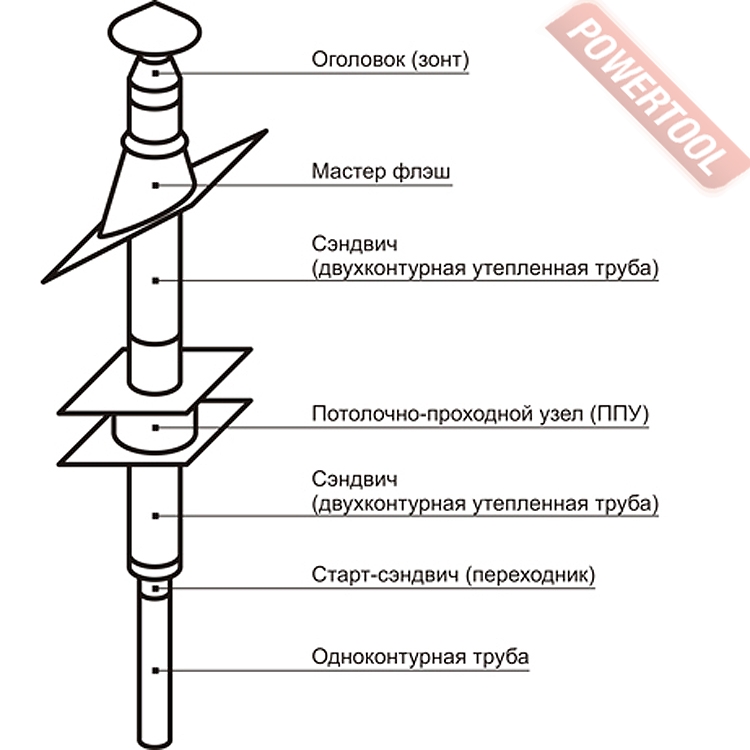 POWERTOOL

Оголовок (зонт)

Мастер флэш

Сэндвич
(двухконтурная утепленная труба)

Потолочно-проходной узел (ППУ)

Сэндвич
(двухконтурная утепленная труба)

Старт-сэндвич (переходник)

Одноконтурная труба