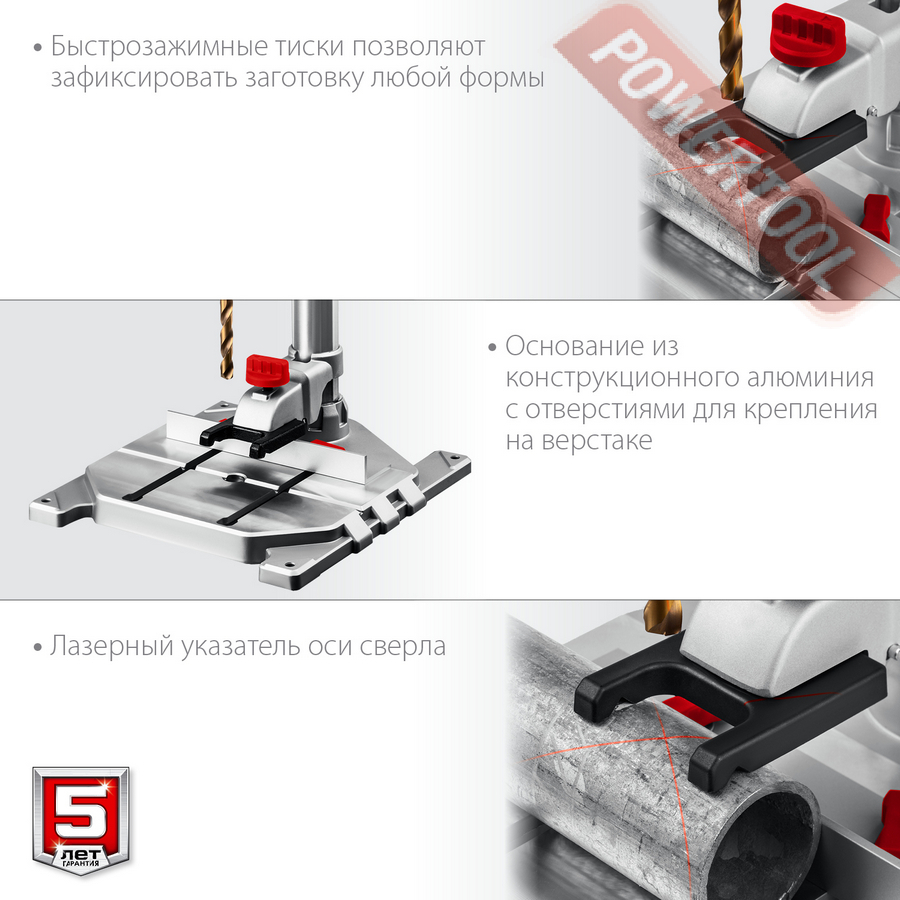 • Быстрозажимные тиски позволяют зафиксировать заготовку любой формы

POWERTOOL

• Основание из конструкционного алюминия с отверстиями для крепления на верстаке

• Лазерный указатель оси сверла

5
ЛЕТ
ГАРАНТИЯ